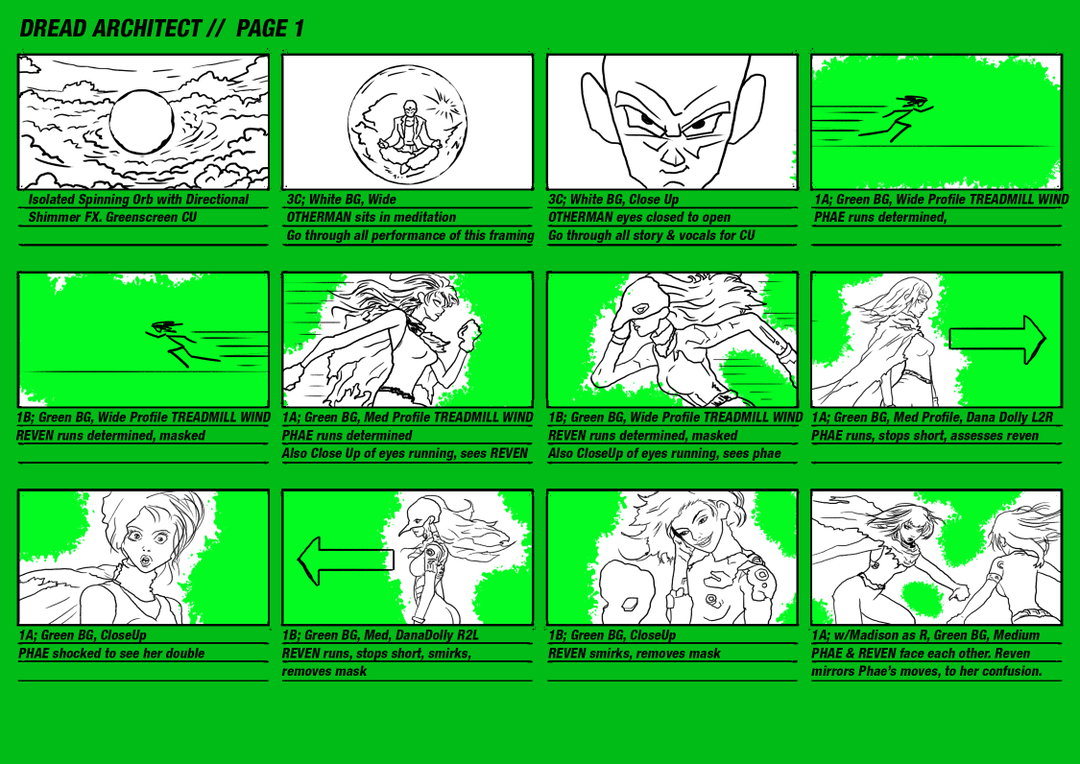 DREAD ARCHITECT // PAGE 1

Isolated Spinning Orb with Directional Shimmer FX. Greenscreen CU

3C; White BG, Wide
OTHERMAN sits in meditation
Go through all performance of this framing

3C; White BG, Close Up
OTHERMAN eyes closed to open
Go through all story & vocals for CU

1A; Green BG, Wide Profile TREADMILL WIND
PHAE runs determined,

1B; Green BG, Wide Profile TREADMILL WIND
REVEN runs determined, masked

1A; Green BG, Med Profile TREADMILL WIND
PHAE runs determined
Also Close Up of eyes running, sees REVEN

1B; Green BG, Wide Profile TREADMILL WIND
REVEN runs determined, masked
Also CloseUp of eyes running, sees phae

1A; Green BG, Med Profile, Dana Dolly L2R
PHAE runs, stops short, assesses reven

1A; Green BG, CloseUp
PHAE shocked to see her double

1B; Green BG, Med, DanaDolly R2L
REVEN runs, stops short, smirks, removes mask

1B; Green BG, CloseUp
REVEN smirks, removes mask

1A; w/Madison as R, Green BG, Medium
PHAE & REVEN face each other. Reven mirrors Phae's moves, to her confusion.