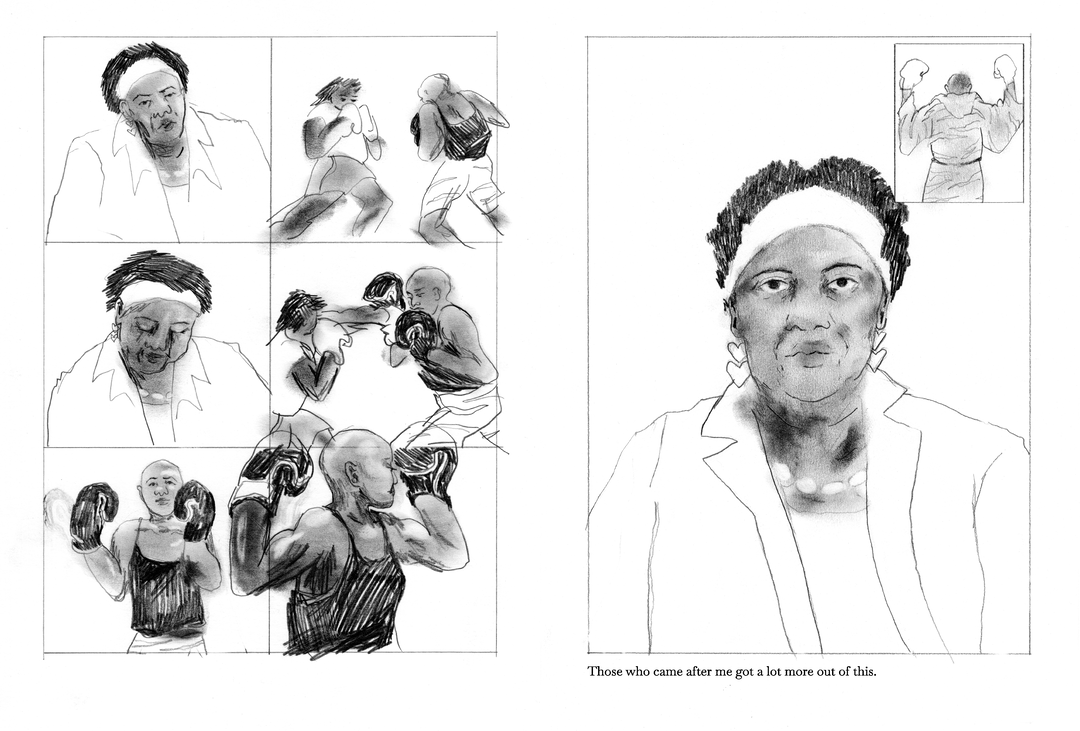 Those who came after me got a lot more out of this.