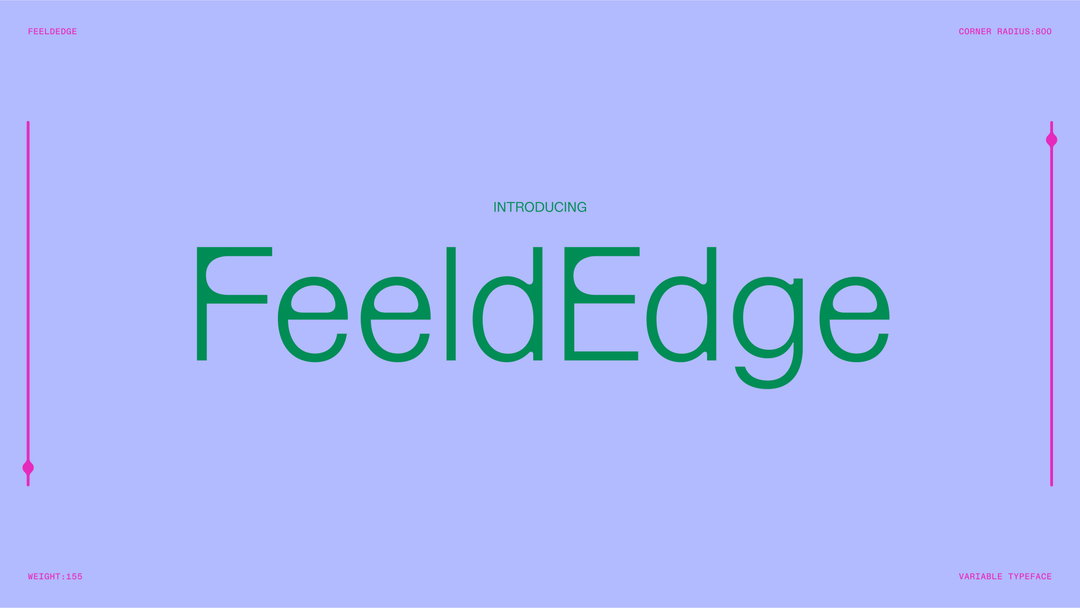 FEELDEDGE

CORNER RADIUS:800

INTRODUCING

FeeldEdge

WEIGHT:155

VARIABLE TYPEFACE